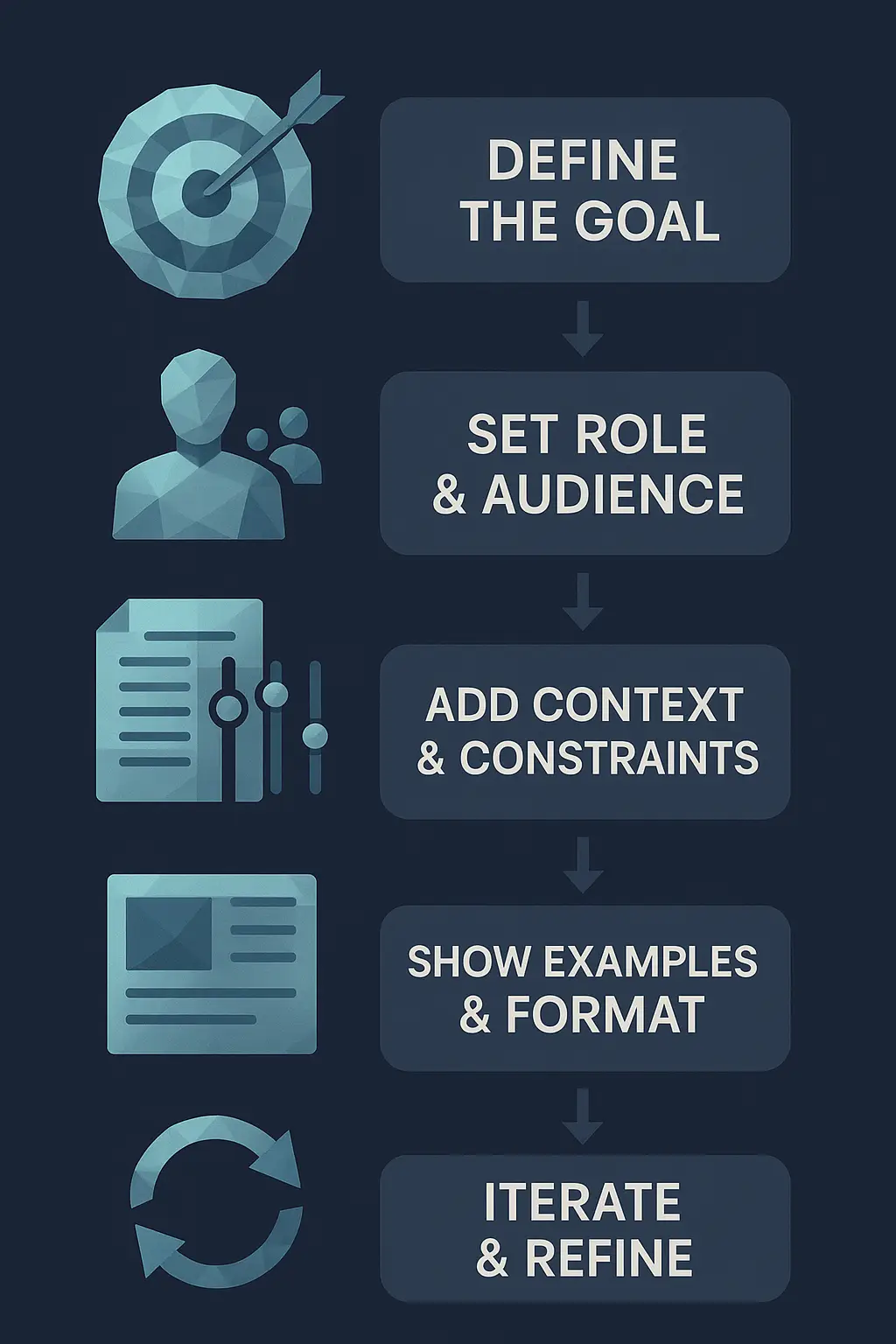 DEFINE THE GOAL

SET ROLE & AUDIENCE

ADD CONTEXT & CONSTRAINTS

SHOW EXAMPLES & FORMAT

ITERATE & REFINE